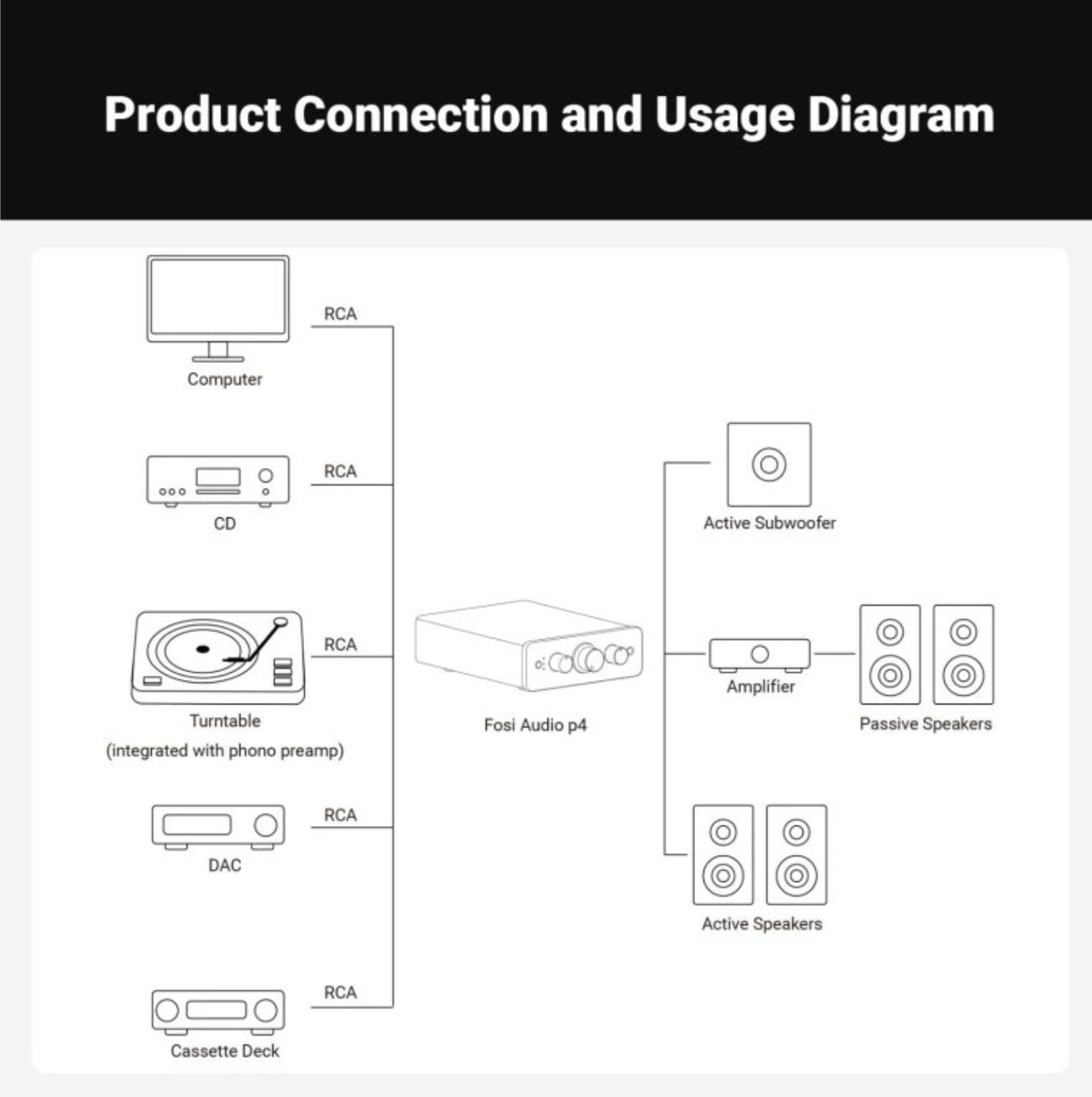 Product Connection and Usage Diagram

Computer
RCA

CD
RCA

Turntable
(integrated with phono preamp)
RCA

DAC
RCA

Cassette Deck
RCA

Fosi Audio p4

Active Subwoofer

Amplifier

Passive Speakers

Active Speakers